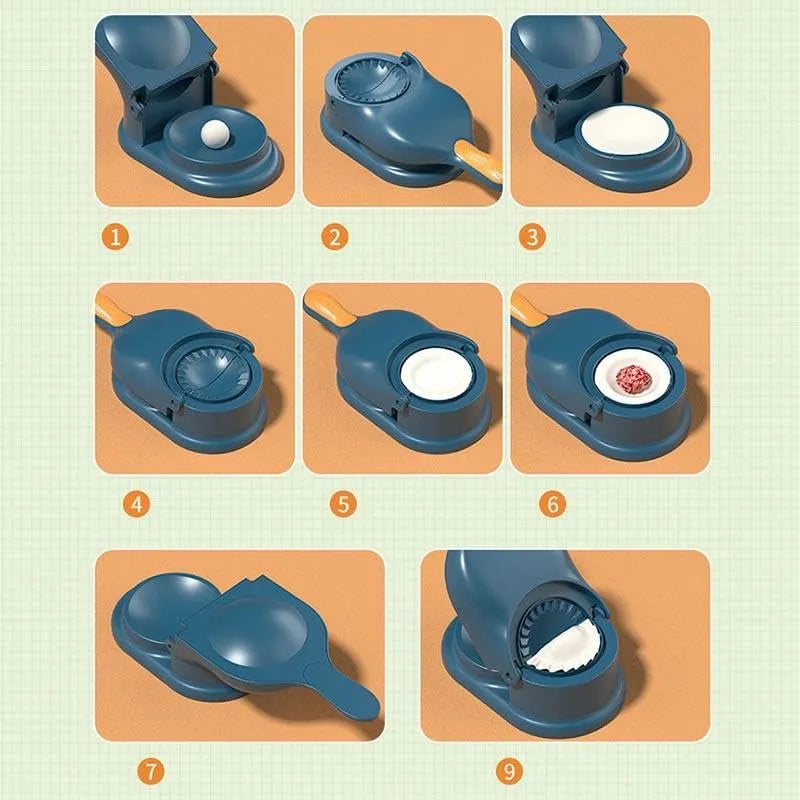 1

2

3

4

5

6

7

9